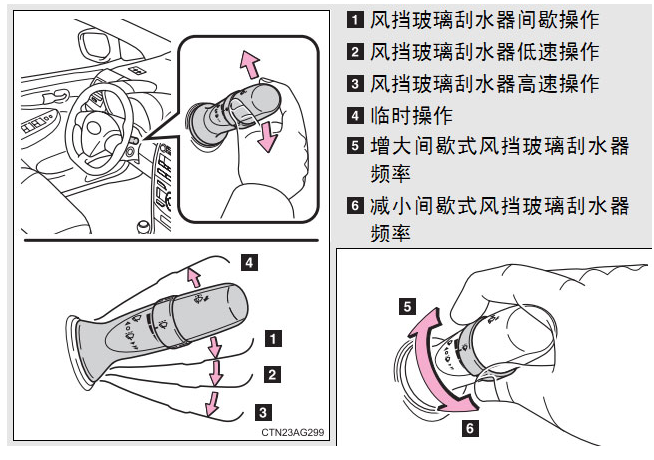 1 风挡玻璃刮水器间歇操作

2 风挡玻璃刮水器低速操作

3 风挡玻璃刮水器高速操作

4 临时操作

5 增大间歇式风挡玻璃刮水器频率

6 减小间歇式风挡玻璃刮水器频率

4

1

2

3

CTN23AG299

5

6