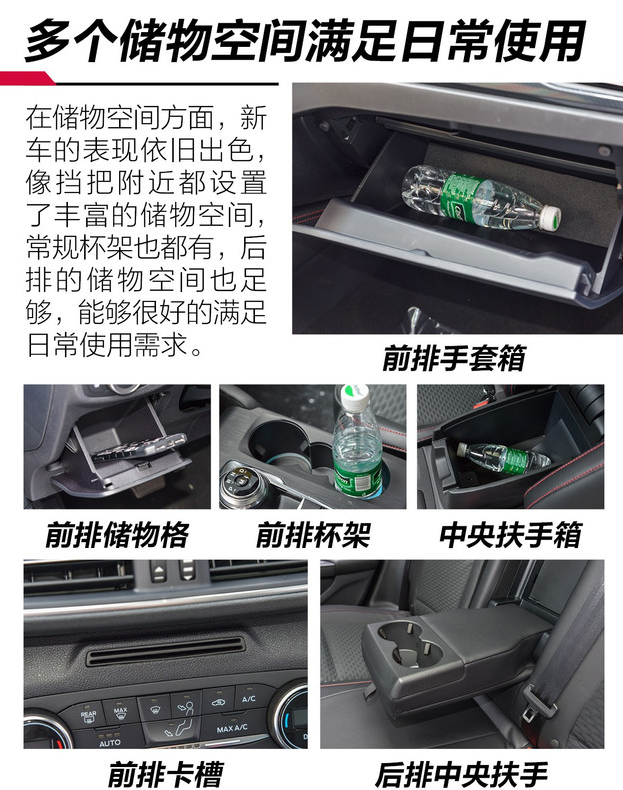 多个储物空间满足日常使用

在储物空间方面，新车的表现依旧出色，像挡把附近都设置了丰富的储物空间，常规杯架也都有，后排的储物空间也足够，能够很好的满足日常使用需求。

前排手套箱

前排储物格

前排杯架

中央扶手箱

REAR

MAX

A/C

MAX A/C

AUTO

前排卡槽

后排中央扶手