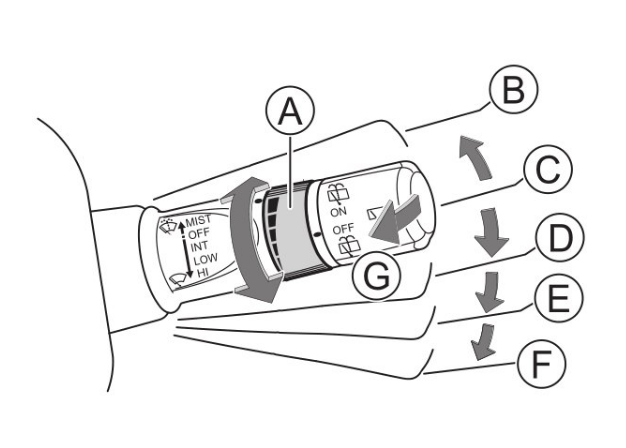 A
B
C
D
E
F
G
MIST
OFF
INT
LOW
HI
ON
OFF