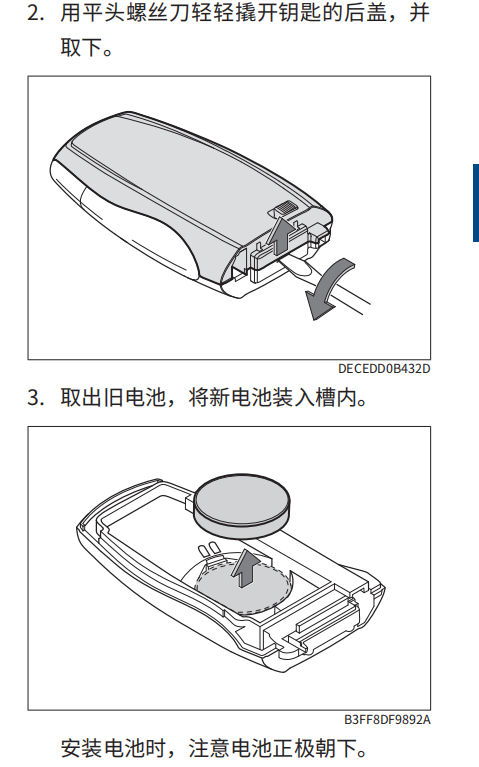 2. 用平头螺丝刀轻轻撬开钥匙的后盖，并取下。

DECEDD0B432D

3. 取出旧电池，将新电池装入槽内。

B3FF8DF9892A

安装电池时，注意电池正极朝下。