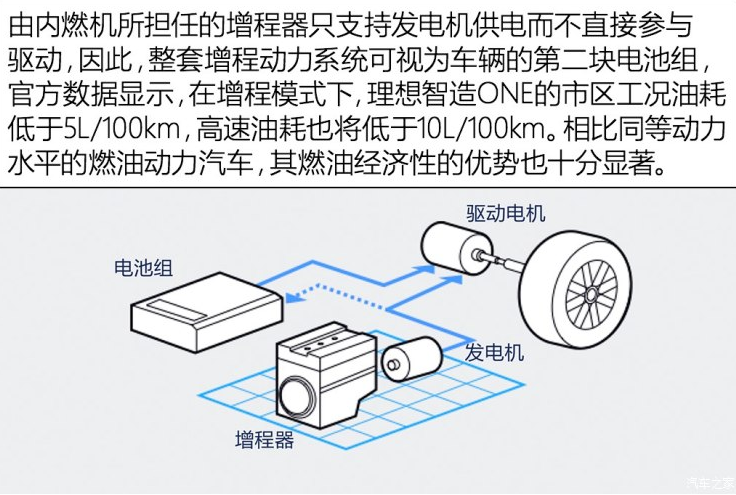 由内燃机所担任的增程器只支持发电机供电而不直接参与驱动，因此，整套增程动力系统可视为车辆的第二块电池组，官方数据显示，在增程模式下，理想智造ONE的市区工况油耗低于5L/100km，高速油耗也将低于10L/100km。相比同等动力水平的燃油动力汽车，其燃油经济性的优势也十分显著。

驱动电机

电池组

发电机

增程器

汽车之家