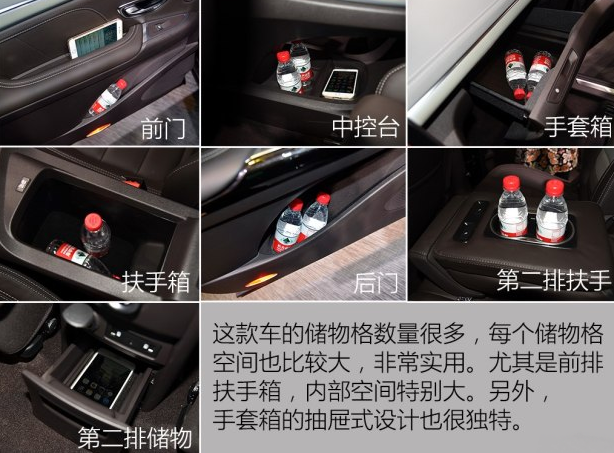 前门

中控台

手套箱

扶手箱

后门

第二排扶手

第二排储物

这款车的储物格数量很多，每个储物格空间也比较大，非常实用。尤其是前排扶手箱，内部空间特别大。另外，手套箱的抽屉式设计也很独特。