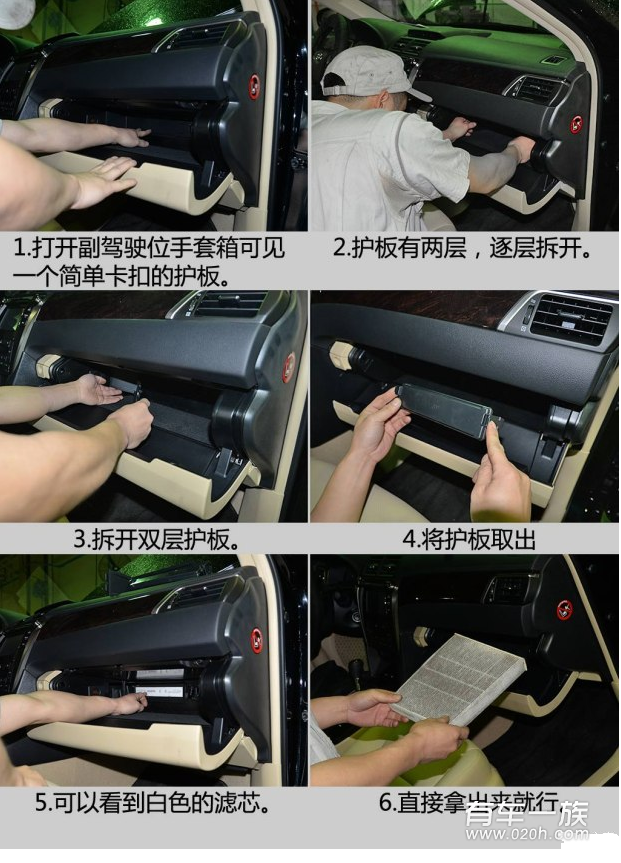 1.打开副驾驶位手套箱可见一个简单卡扣的护板。

2.护板有两层，逐层拆开。

3.拆开双层护板。

4.将护板取出

5.可以看到白色的滤芯。

6.直接拿出来就行

有车一族
www.020h.com